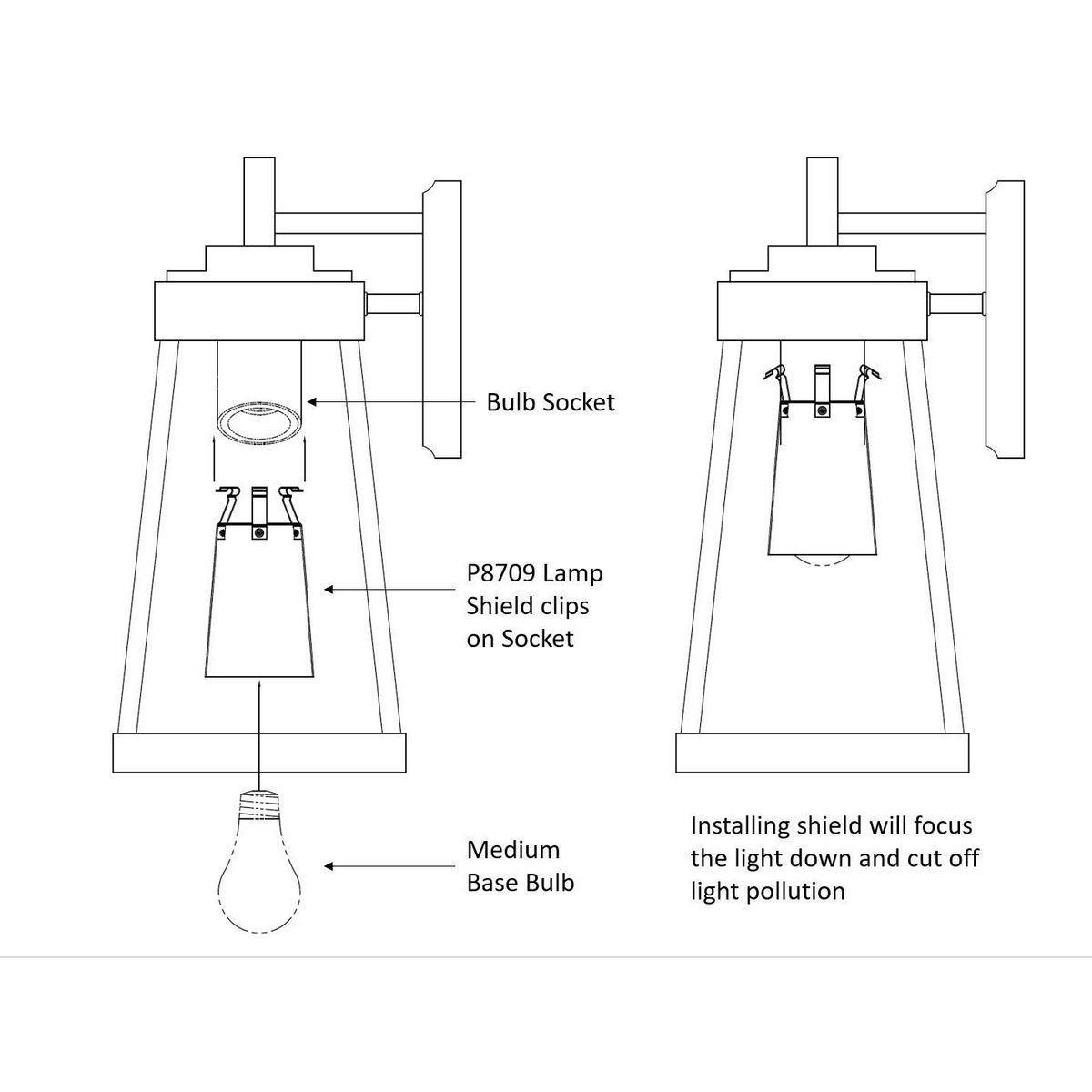 Bulb Socket

P8709 Lamp Shield clips on Socket

Medium Base Bulb

Installing shield will focus the light down and cut off light pollution