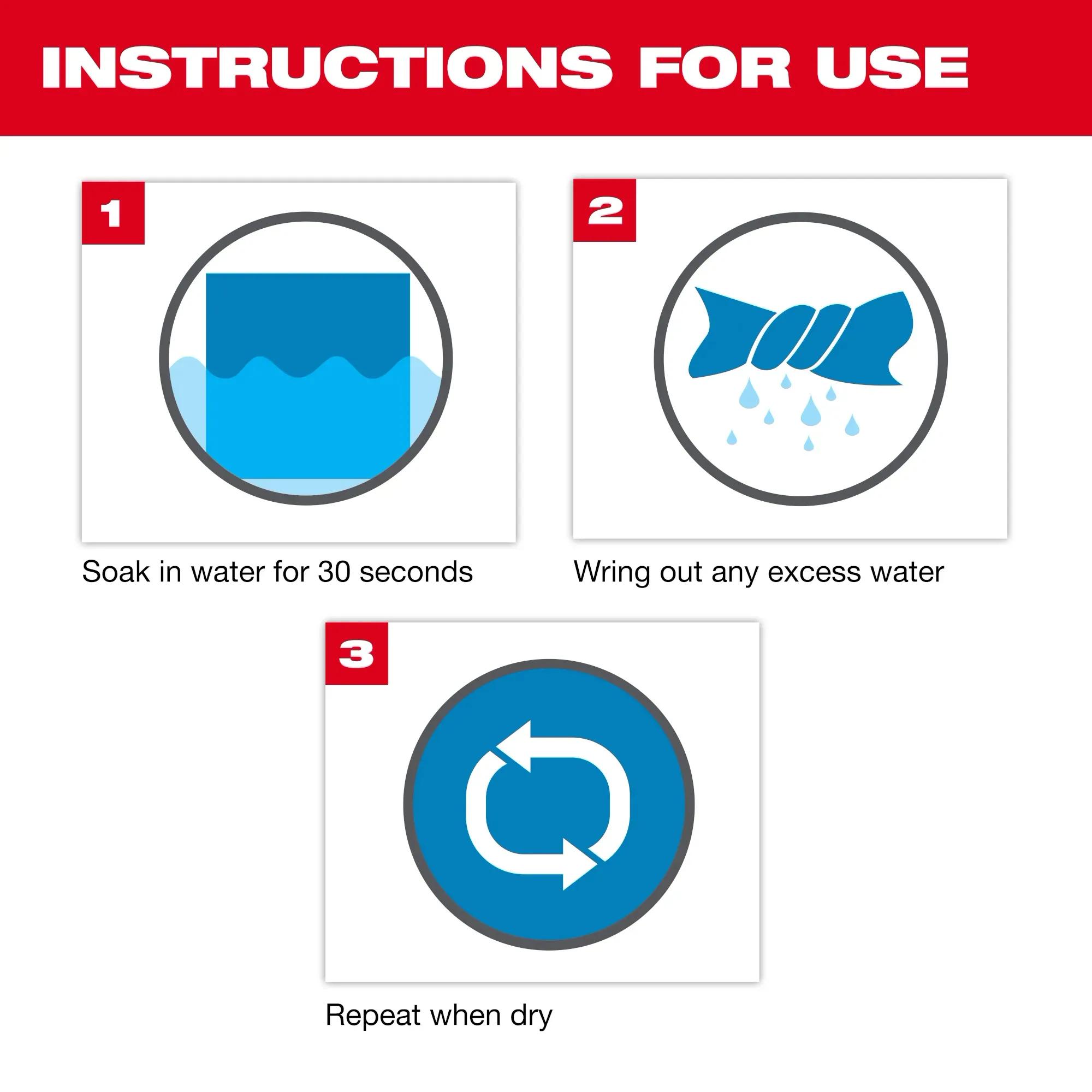 INSTRUCTIONS FOR USE

1

Soak in water for 30 seconds

2

Wring out any excess water

3

Repeat when dry