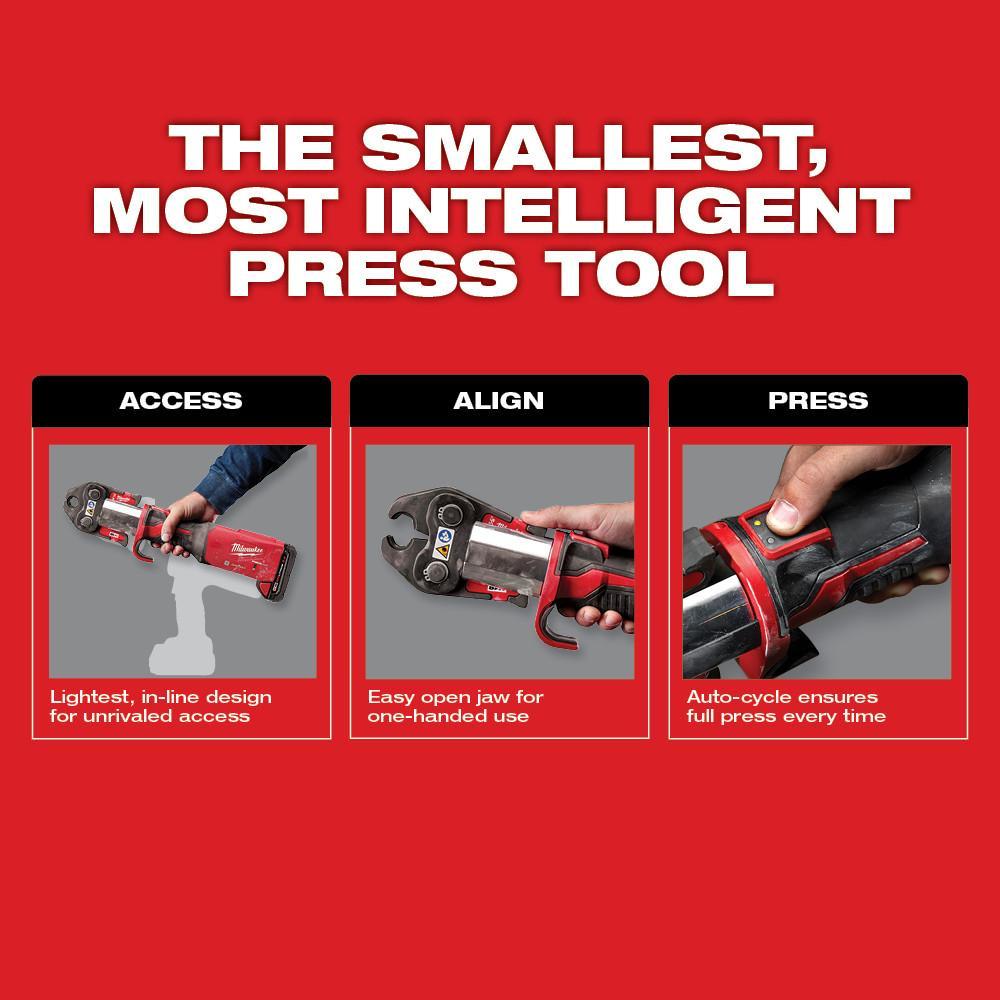 THE SMALLEST, MOST INTELLIGENT PRESS TOOL

ACCESS

Milwaukee

Lightest, in-line design for unrivaled access

ALIGN

Easy open jaw for one-handed use

PRESS

Auto-cycle ensures full press every time