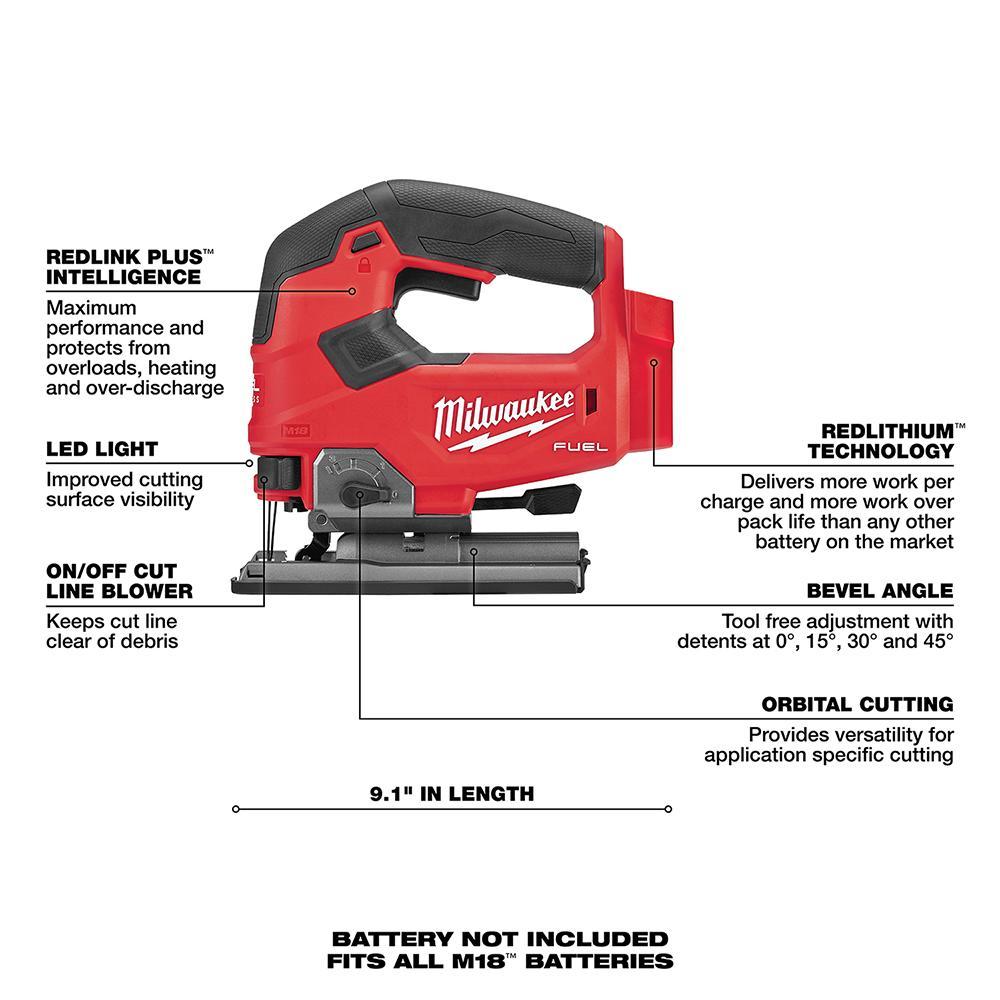 REDLINK PLUS™ INTELLIGENCE

Maximum performance and protects from overloads, heating and over-discharge

LED LIGHT

Improved cutting surface visibility

ON/OFF CUT LINE BLOWER

Keeps cut line clear of debris

Milwaukee

FUEL

M18

REDLITHIUM™ TECHNOLOGY

Delivers more work per charge and more work over pack life than any other battery on the market

BEVEL ANGLE

Tool free adjustment with detents at 0°, 15°, 30° and 45°

ORBITAL CUTTING

Provides versatility for application specific cutting

9.1" IN LENGTH

BATTERY NOT INCLUDED
FITS ALL M18™ BATTERIES