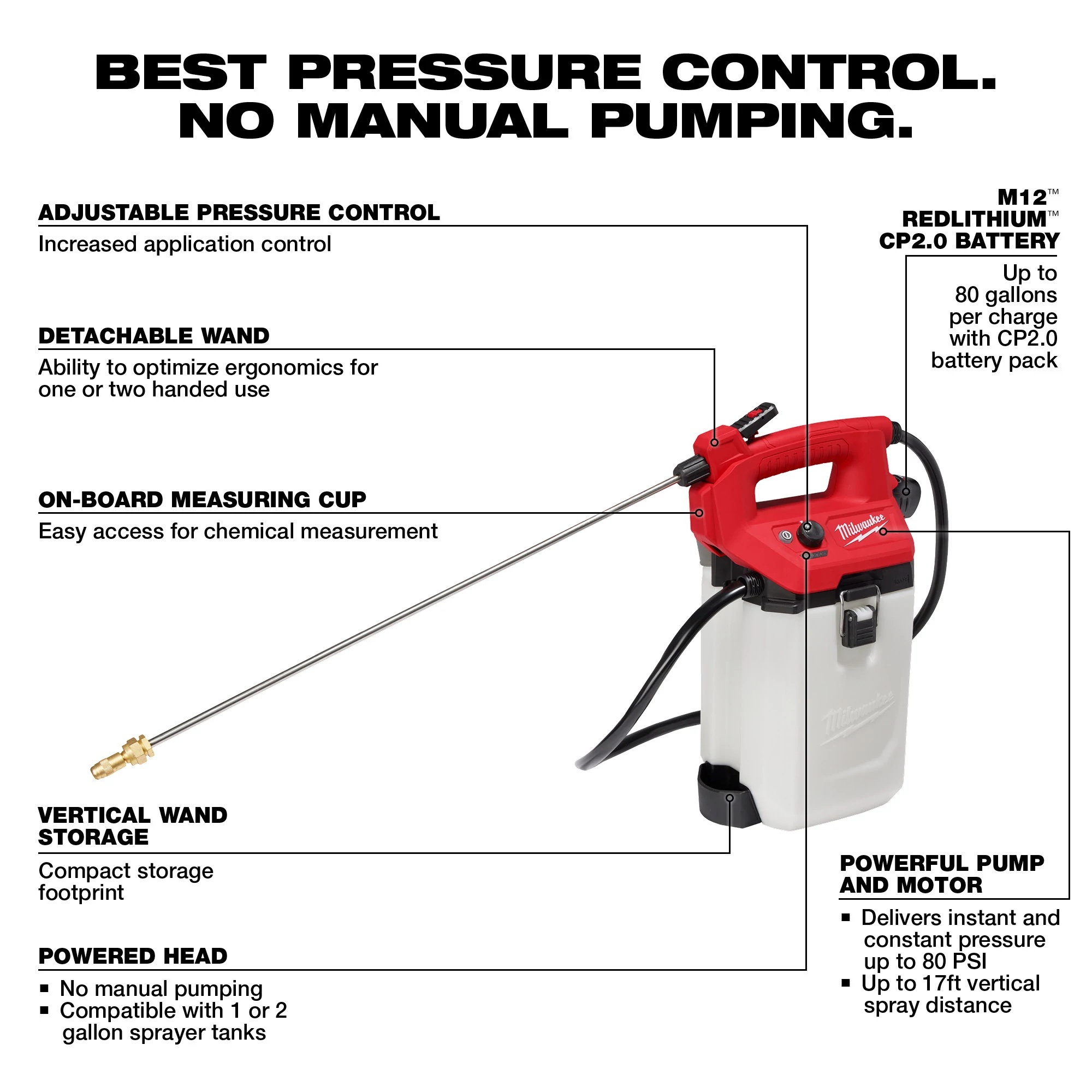 BEST PRESSURE CONTROL.
NO MANUAL PUMPING.

ADJUSTABLE PRESSURE CONTROL
Increased application control

DETACHABLE WAND
Ability to optimize ergonomics for one or two handed use

ON-BOARD MEASURING CUP
Easy access for chemical measurement

VERTICAL WAND STORAGE
Compact storage footprint

POWERED HEAD
▪ No manual pumping
▪ Compatible with 1 or 2 gallon sprayer tanks

M12™ REDLITHIUM™ CP2.0 BATTERY
Up to 80 gallons per charge with CP2.0 battery pack

Milwaukee

Milwaukee

POWERFUL PUMP AND MOTOR
▪ Delivers instant and constant pressure up to 80 PSI
▪ Up to 17ft vertical spray distance