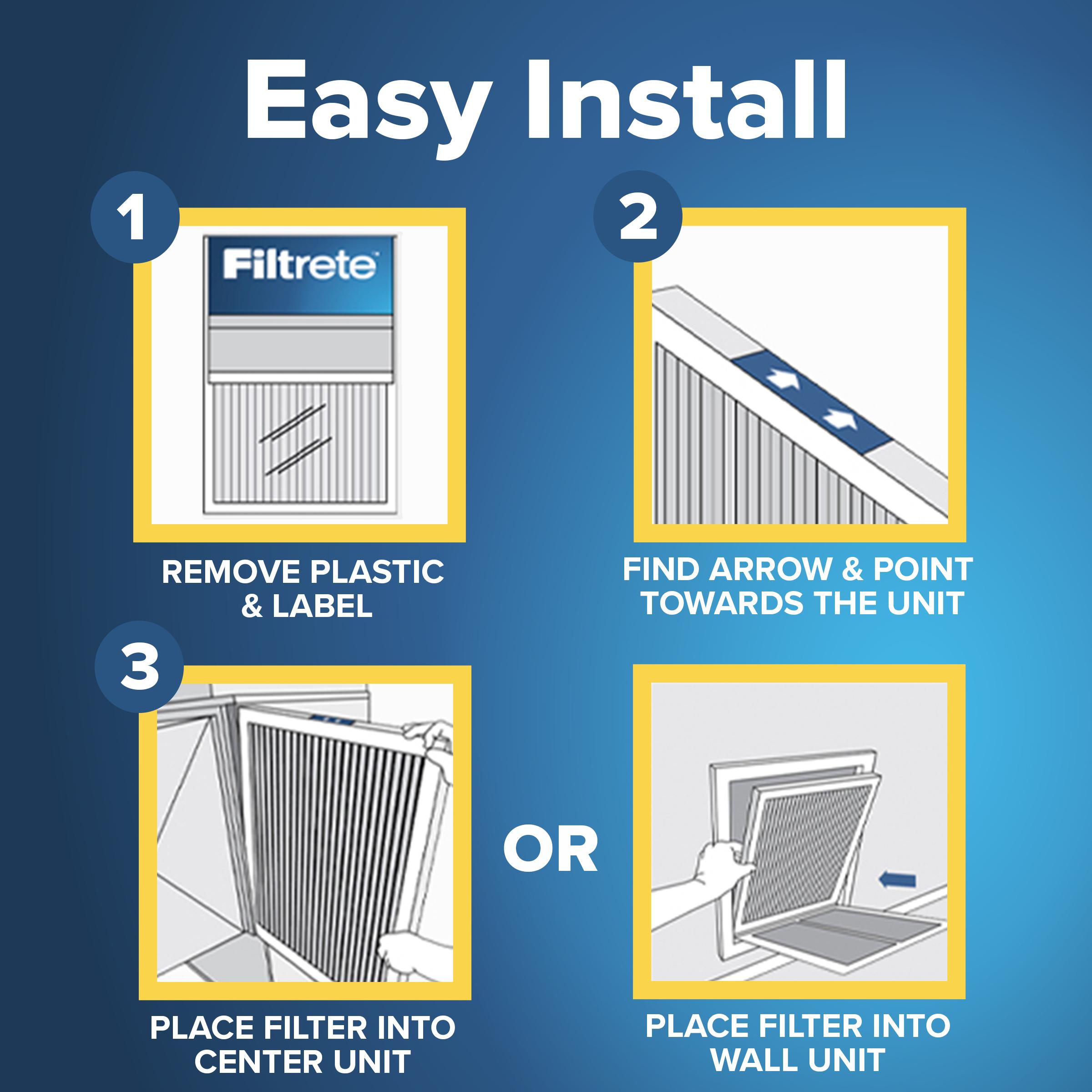 Easy Install

1

Filtrete

REMOVE PLASTIC & LABEL

2

FIND ARROW & POINT TOWARDS THE UNIT

3

PLACE FILTER INTO CENTER UNIT

OR

PLACE FILTER INTO WALL UNIT