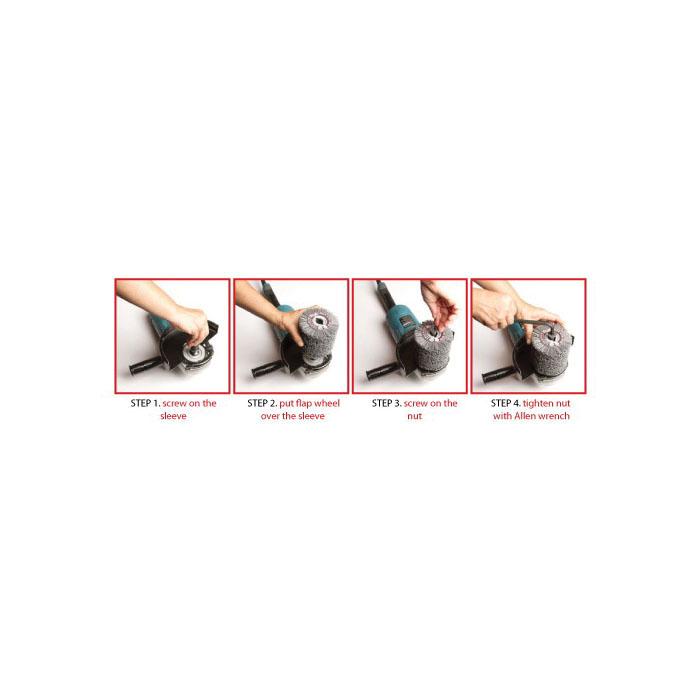 STEP 1. screw on the sleeve

STEP 2. put flap wheel over the sleeve

STEP 3. screw on the nut

STEP 4. tighten nut with Allen wrench