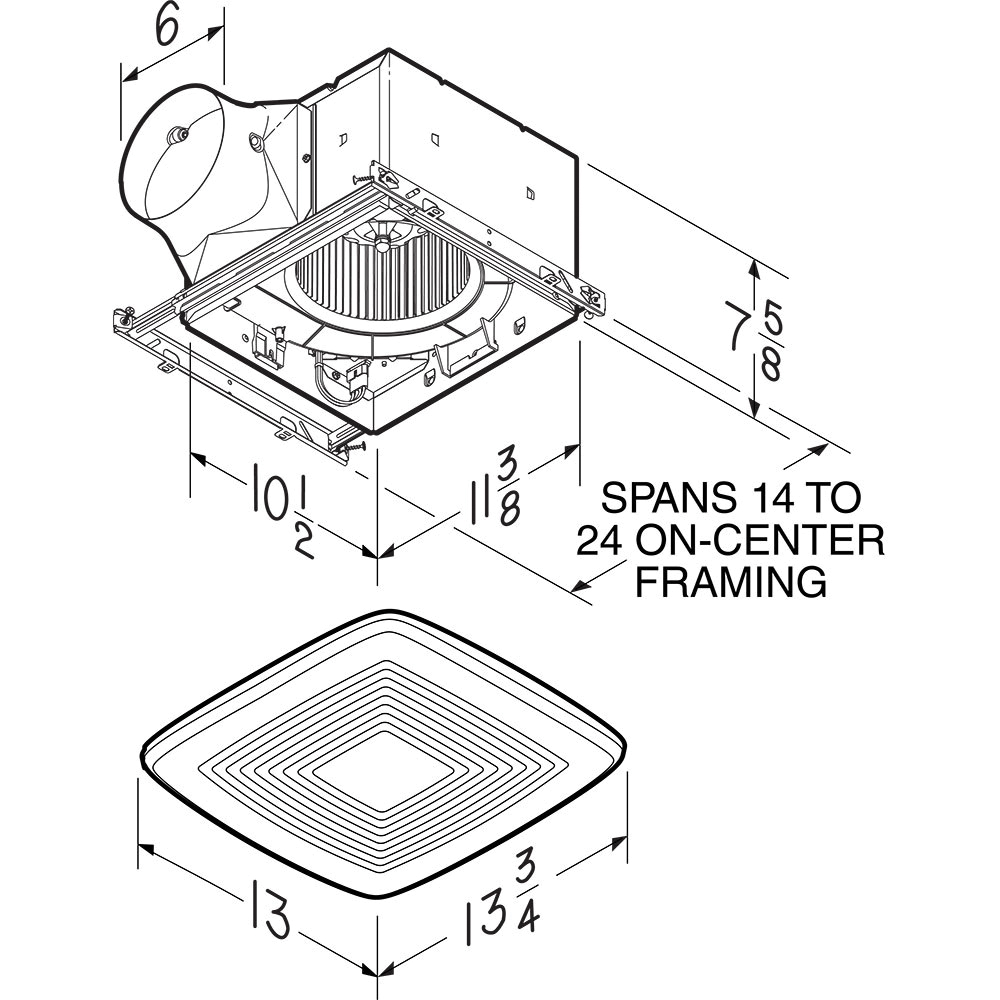 6

$7\frac{5}{8}$

$10\frac{1}{2}$

$11\frac{3}{8}$

SPANS 14 TO 24 ON-CENTER FRAMING

13

$13\frac{3}{4}$