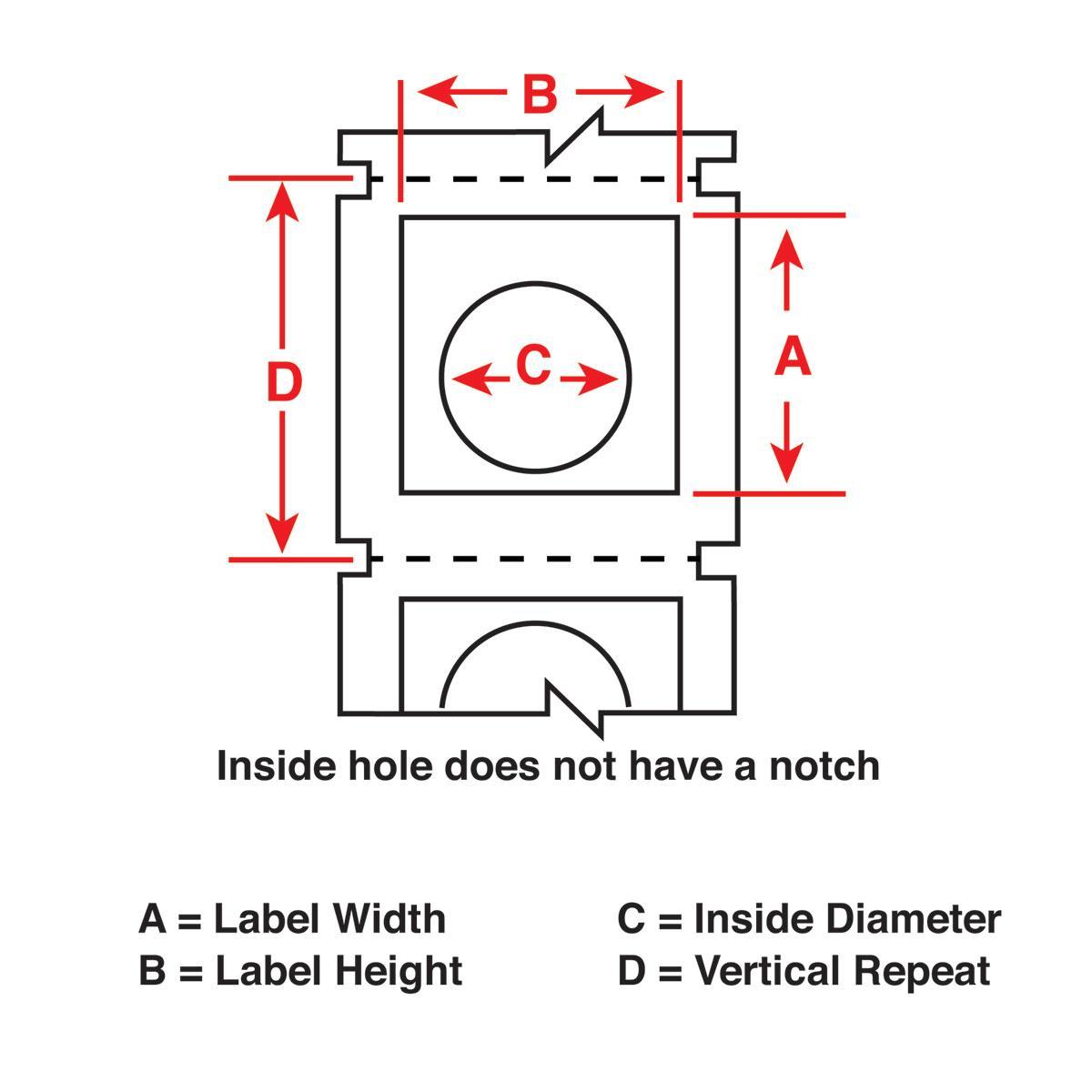 B

D

C

A

Inside hole does not have a notch

A = Label Width
B = Label Height

C = Inside Diameter
D = Vertical Repeat