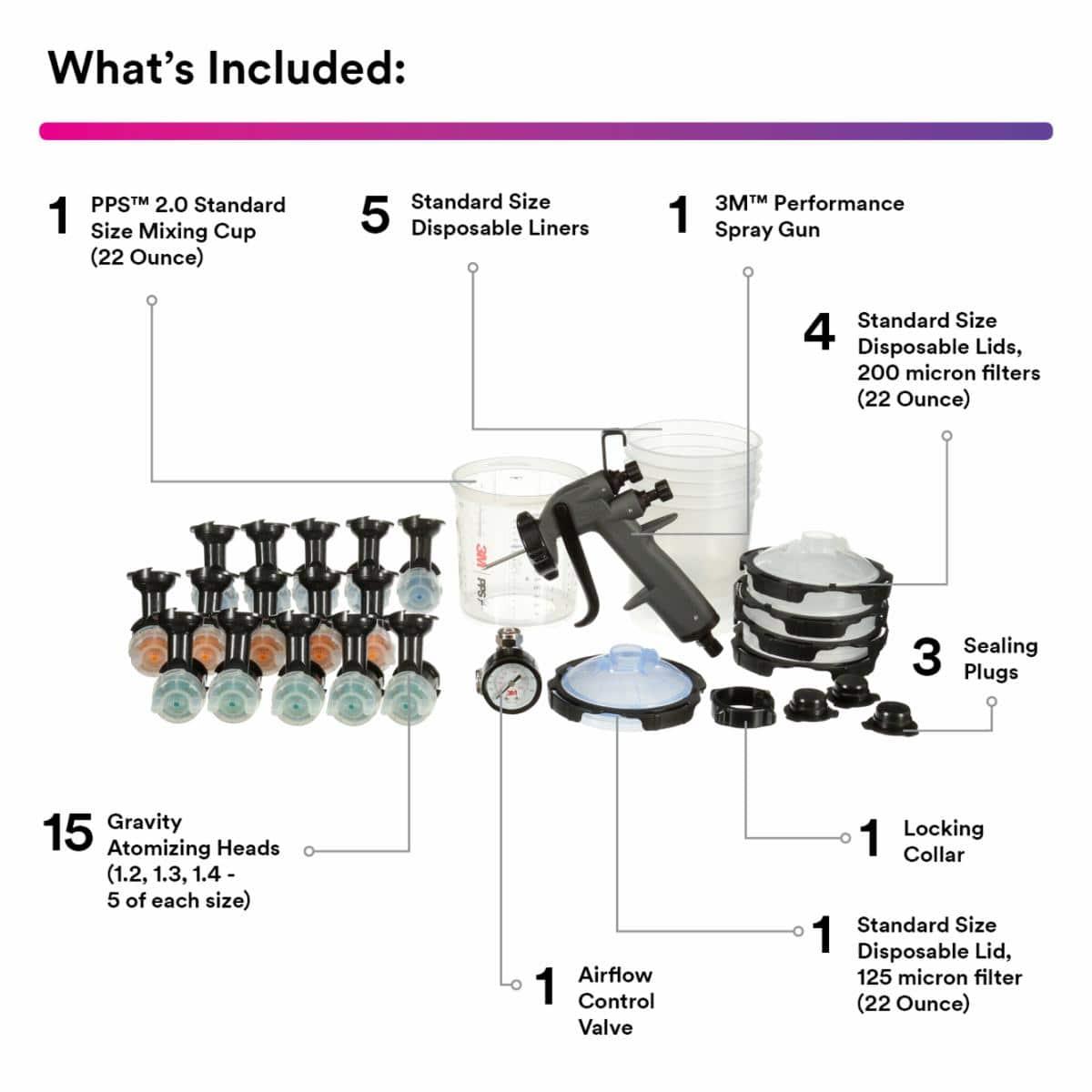 What's Included:

1 PPS™ 2.0 Standard Size Mixing Cup (22 Ounce)

5 Standard Size Disposable Liners

1 3M™ Performance Spray Gun

4 Standard Size Disposable Lids, 200 micron filters (22 Ounce)

3M PPS

3M

3 Sealing Plugs

15 Gravity Atomizing Heads (1.2, 1.3, 1.4 - 5 of each size)

1 Locking Collar

1 Standard Size Disposable Lid, 125 micron filter (22 Ounce)

1 Airflow Control Valve